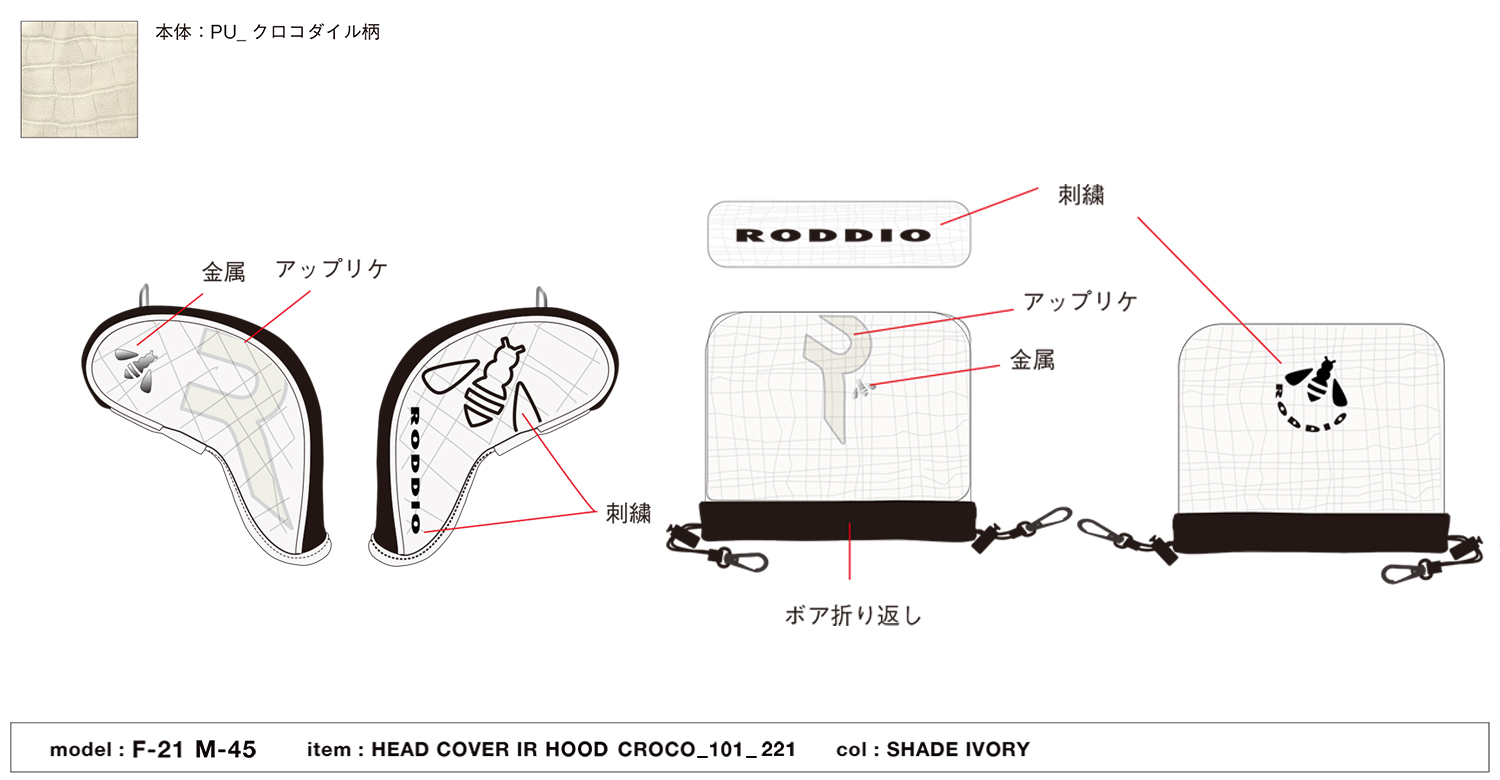 本体：PU_ クロコダイル柄

金属　アップリケ

RODDIO

刺繍

RODDIO

刺繍

アップリケ

金属

RODDIO

ボア折り返し

model : F-21 M-45　item : HEAD COVER IR HOOD CROCO_101_221　col : SHADE IVORY